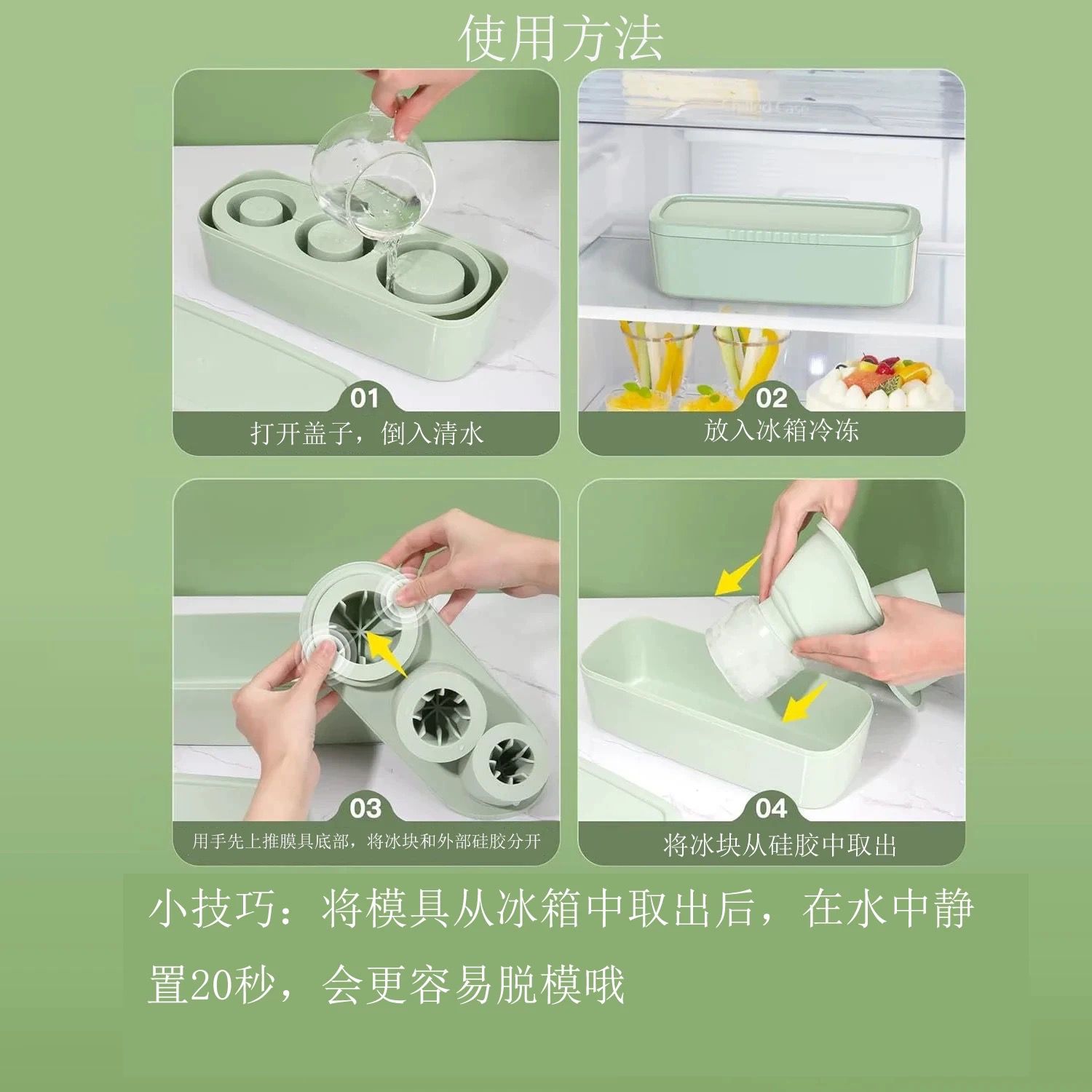 使用方法

01
打开盖子，倒入清水

02
放入冰箱冷冻

03
用手先上推膜具底部，将冰块和外部硅胶分开

04
将冰块从硅胶中取出

小技巧：将模具从冰箱中取出后，在水中静置20秒，会更容易脱模哦